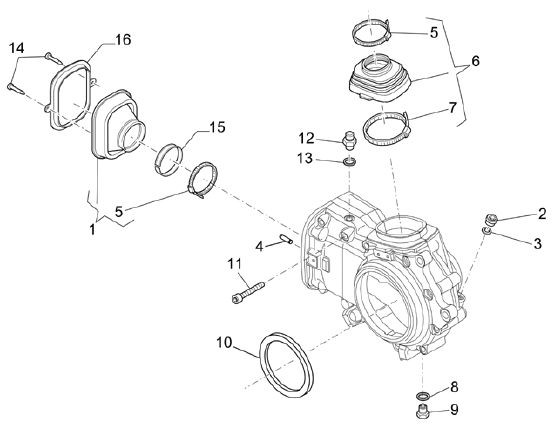 14
16
5
6
7
15
12
13
5
1
2
3
4
11
10
8
9