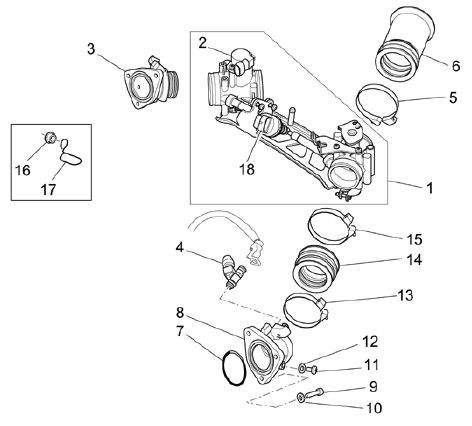 3
2
6
5
16
17
18
1
15
4
14
13
8
7
12
11
9
10